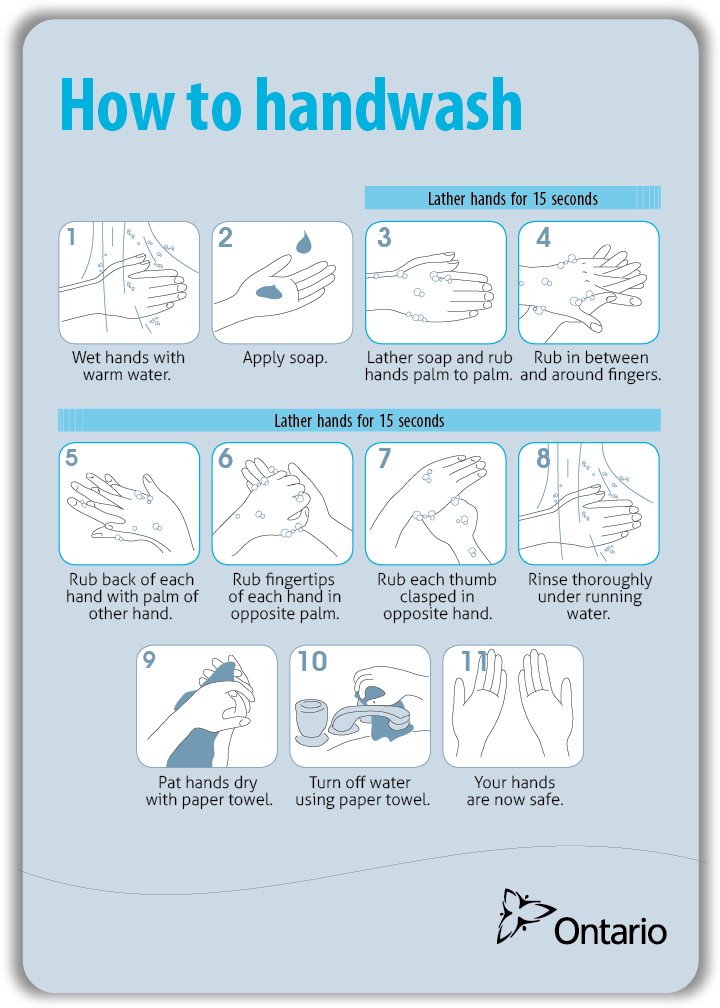 How to handwash

Lather hands for 15 seconds

1
Wet hands with warm water.

2
Apply soap.

3
Lather soap and rub hands palm to palm.

4
Rub in between and around fingers.

Lather hands for 15 seconds

5
Rub back of each hand with palm of other hand.

6
Rub fingertips of each hand in opposite palm.

7
Rub each thumb clasped in opposite hand.

8
Rinse thoroughly under running water.

9
Pat hands dry with paper towel.

10
Turn off water using paper towel.

11
Your hands are now safe.

Ontario